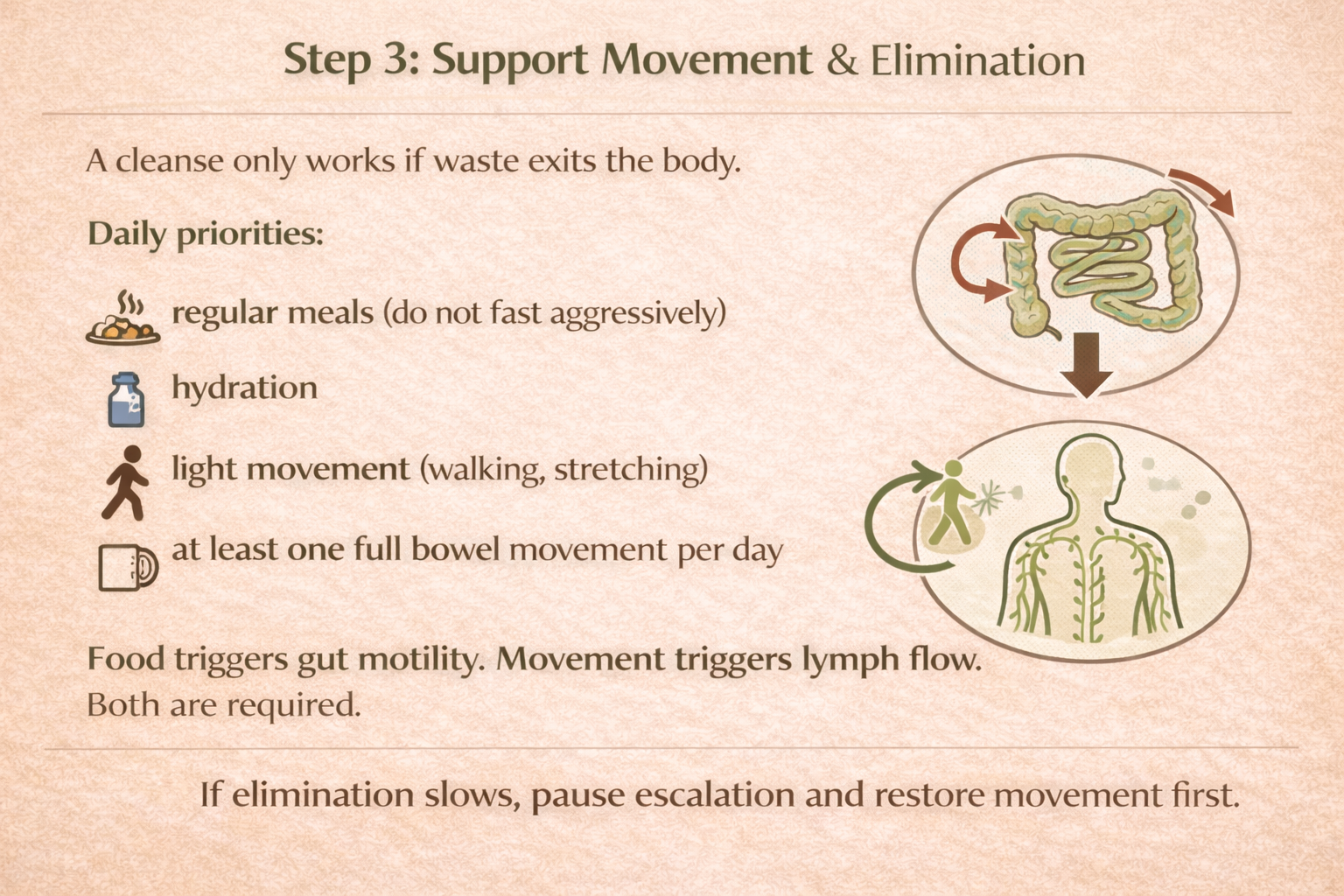 Step 3: Support Movement & Elimination

A cleanse only works if waste exits the body.

Daily priorities:

regular meals (do not fast aggressively)

hydration

light movement (walking, stretching)

at least one full bowel movement per day

Food triggers gut motility. Movement triggers lymph flow. Both are required.

If elimination slows, pause escalation and restore movement first.